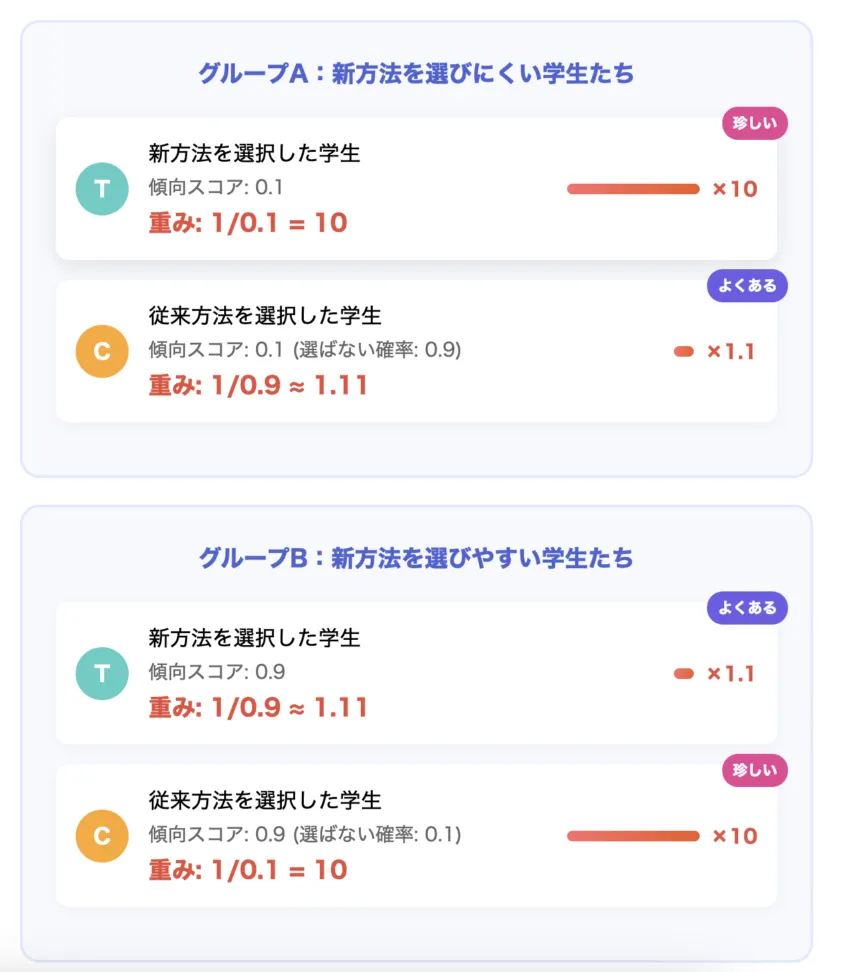 グループA：新方法を選びにくい学生たち

珍しい

T

新方法を選択した学生
傾向スコア: 0.1
重み: 1/0.1 = 10

×10

よくある

C

従来方法を選択した学生
傾向スコア: 0.1 (選ばない確率: 0.9)
重み: 1/0.9 ≈ 1.11

×1.1

グループB：新方法を選びやすい学生たち

よくある

T

新方法を選択した学生
傾向スコア: 0.9
重み: 1/0.9 ≈ 1.11

×1.1

珍しい

C

従来方法を選択した学生
傾向スコア: 0.9 (選ばない確率: 0.1)
重み: 1/0.1 = 10

×10